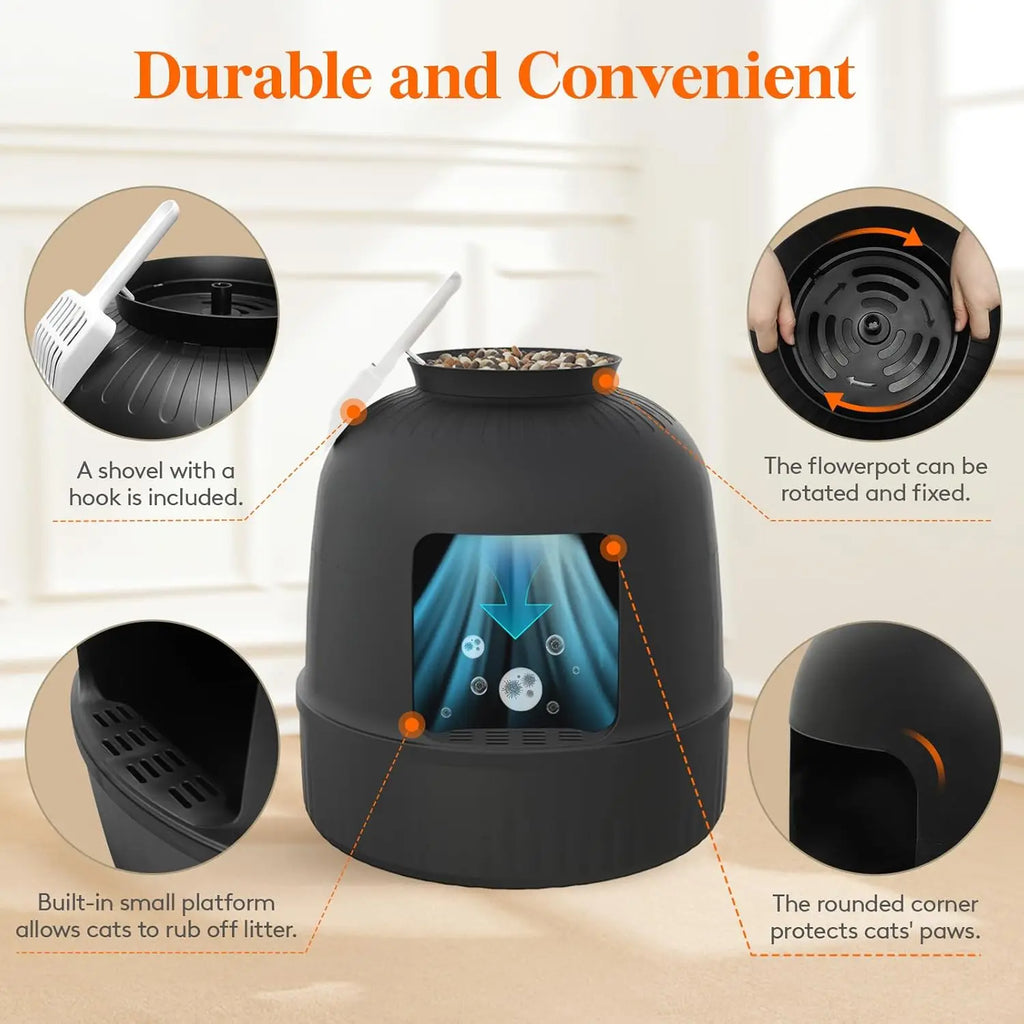 Durable and Convenient

A shovel with a hook is included.

The flowerpot can be rotated and fixed.

Built-in small platform allows cats to rub off litter.

The rounded corner protects cats' paws.